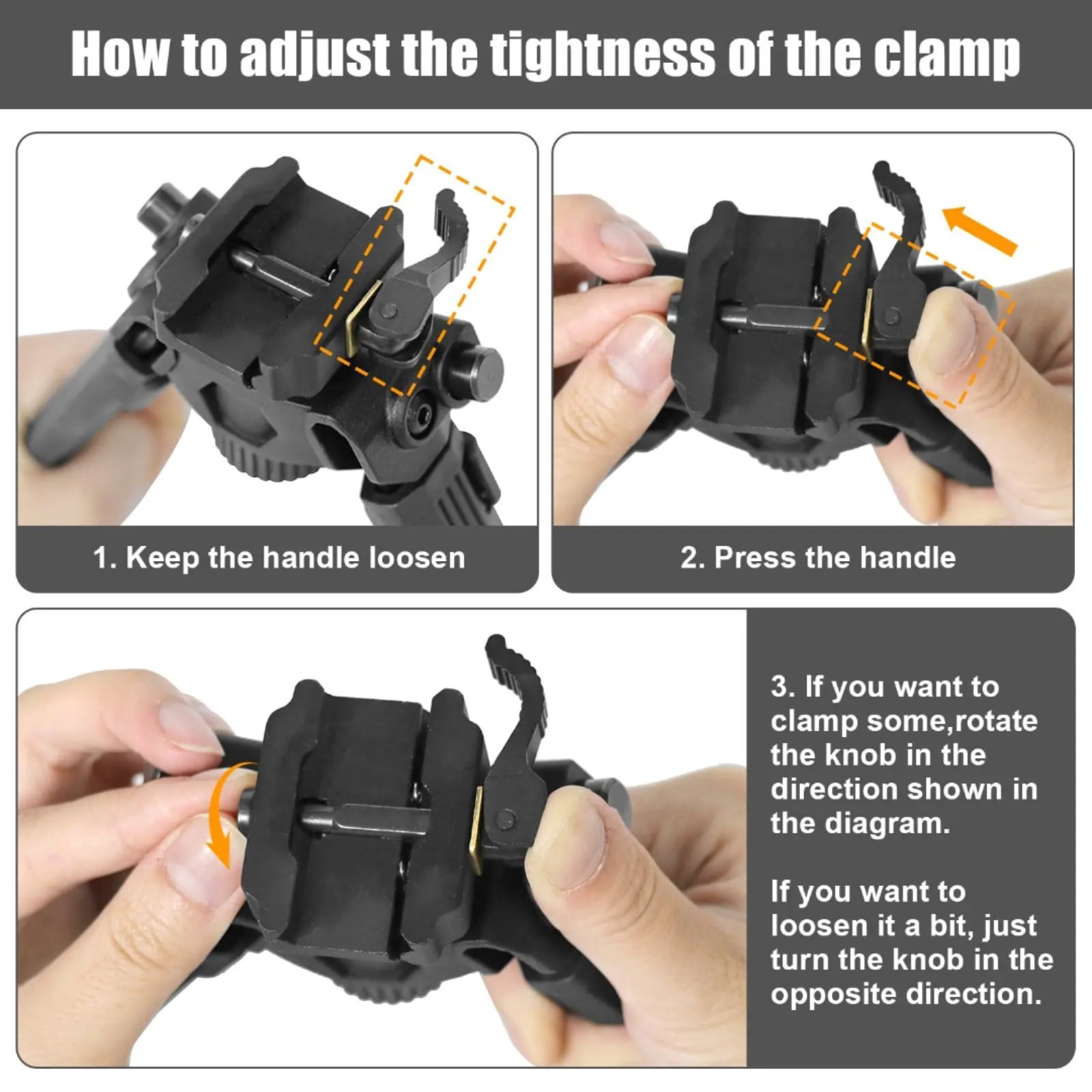 How to adjust the tightness of the clamp

1. Keep the handle loosen

2. Press the handle

3. If you want to clamp some,rotate the knob in the direction shown in the diagram.

If you want to loosen it a bit, just turn the knob in the opposite direction.